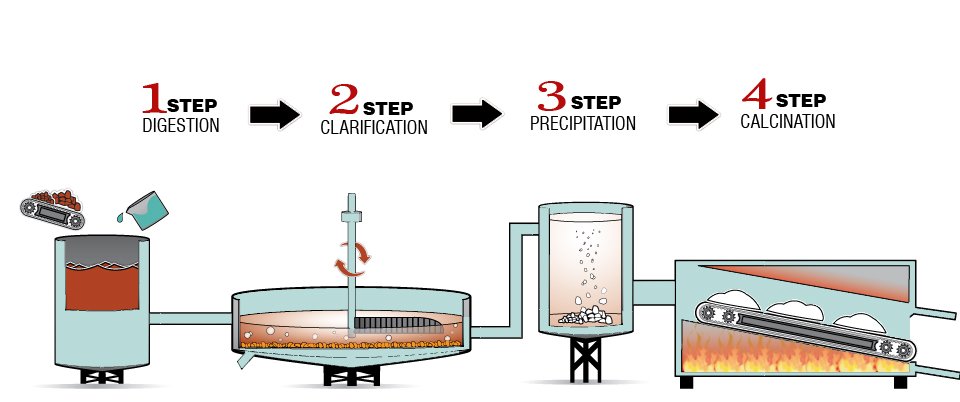 1 STEP
DIGESTION

2 STEP
CLARIFICATION

3 STEP
PRECIPITATION

4 STEP
CALCINATION